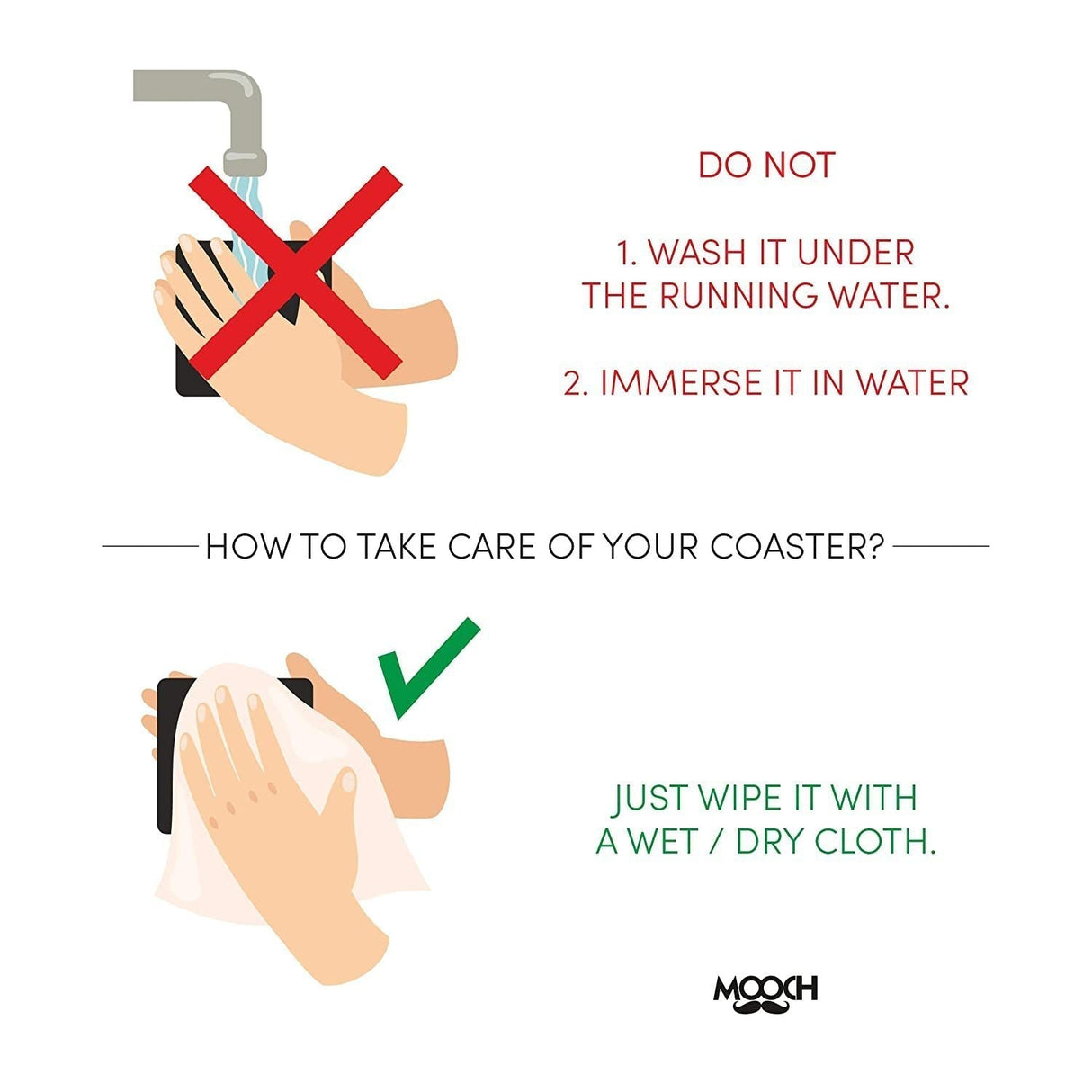 DO NOT

1. WASH IT UNDER THE RUNNING WATER.

2. IMMERSE IT IN WATER

HOW TO TAKE CARE OF YOUR COASTER?

JUST WIPE IT WITH A WET / DRY CLOTH.

MOOCH